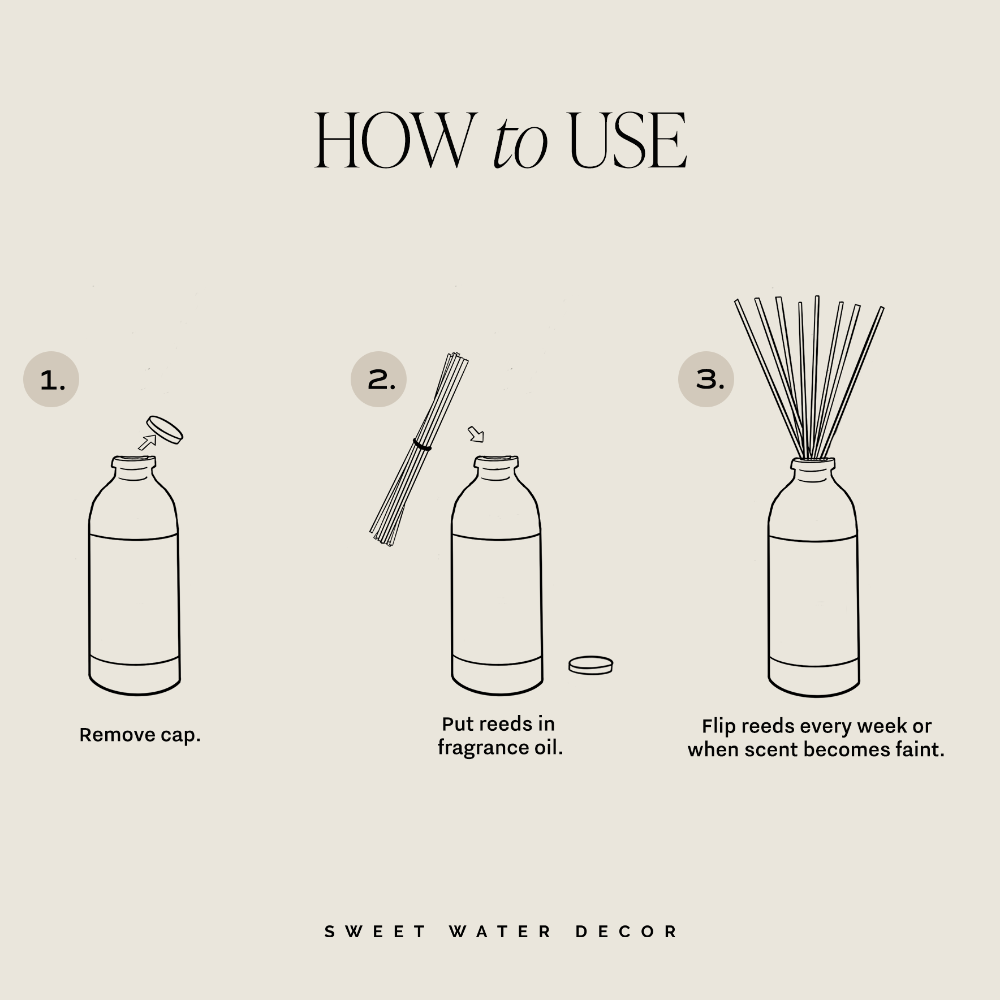 HOW to USE

1.

Remove cap.

2.

Put reeds in fragrance oil.

3.

Flip reeds every week or when scent becomes faint.

SWEET WATER DECOR