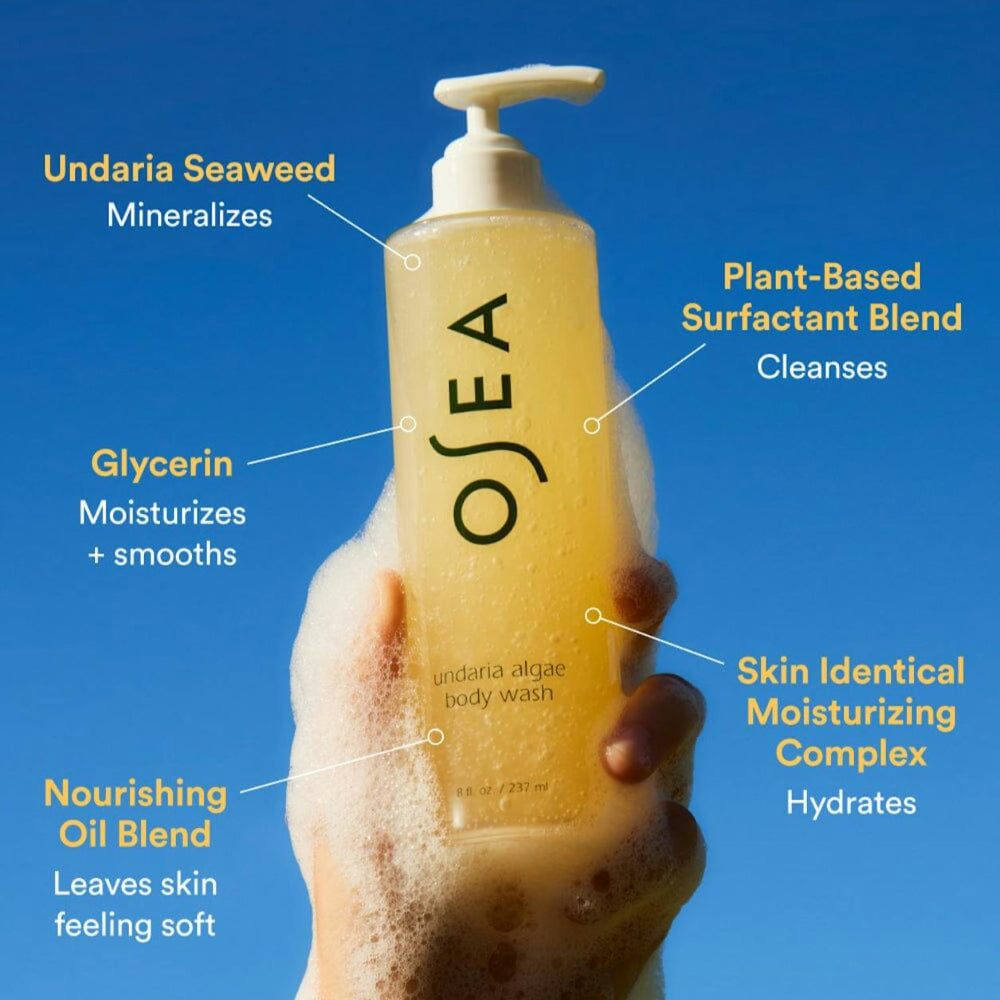 Undaria Seaweed
Mineralizes

Plant-Based Surfactant Blend
Cleanses

Glycerin
Moisturizes + smooths

OSEA

undaria algae body wash

8 fl. oz. / 237 ml

Skin Identical Moisturizing Complex
Hydrates

Nourishing Oil Blend
Leaves skin feeling soft