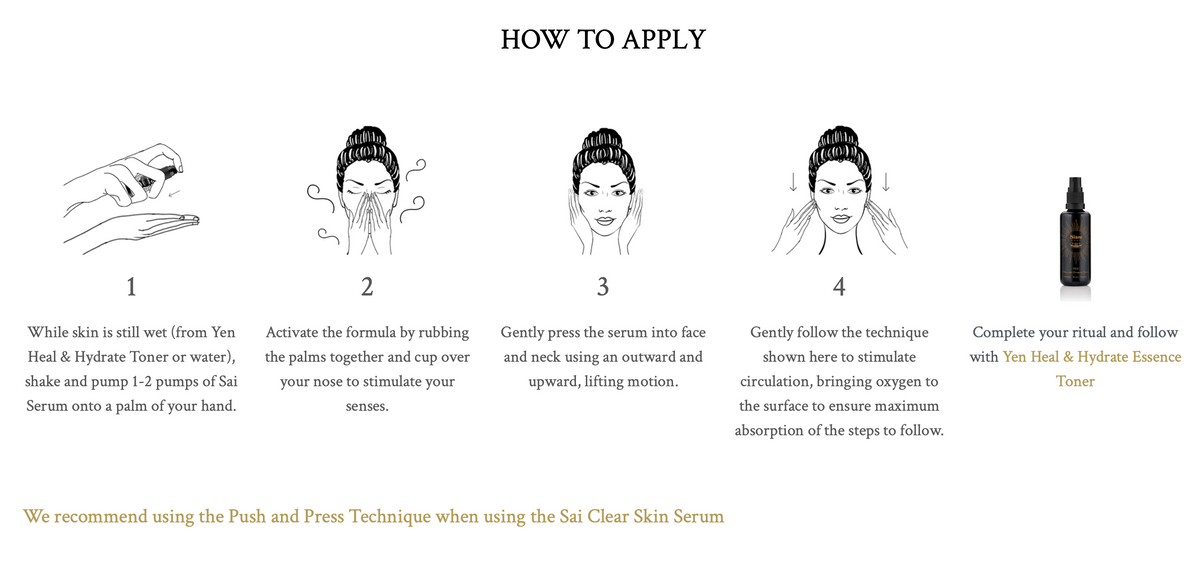 HOW TO APPLY

1

While skin is still wet (from Yen Heal & Hydrate Toner or water), shake and pump 1-2 pumps of Sai Serum onto a palm of your hand.

2

Activate the formula by rubbing the palms together and cup over your nose to stimulate your senses.

3

Gently press the serum into face and neck using an outward and upward, lifting motion.

4

Gently follow the technique shown here to stimulate circulation, bringing oxygen to the surface to ensure maximum absorption of the steps to follow.

Complete your ritual and follow with Yen Heal & Hydrate Essence Toner

We recommend using the Push and Press Technique when using the Sai Clear Skin Serum