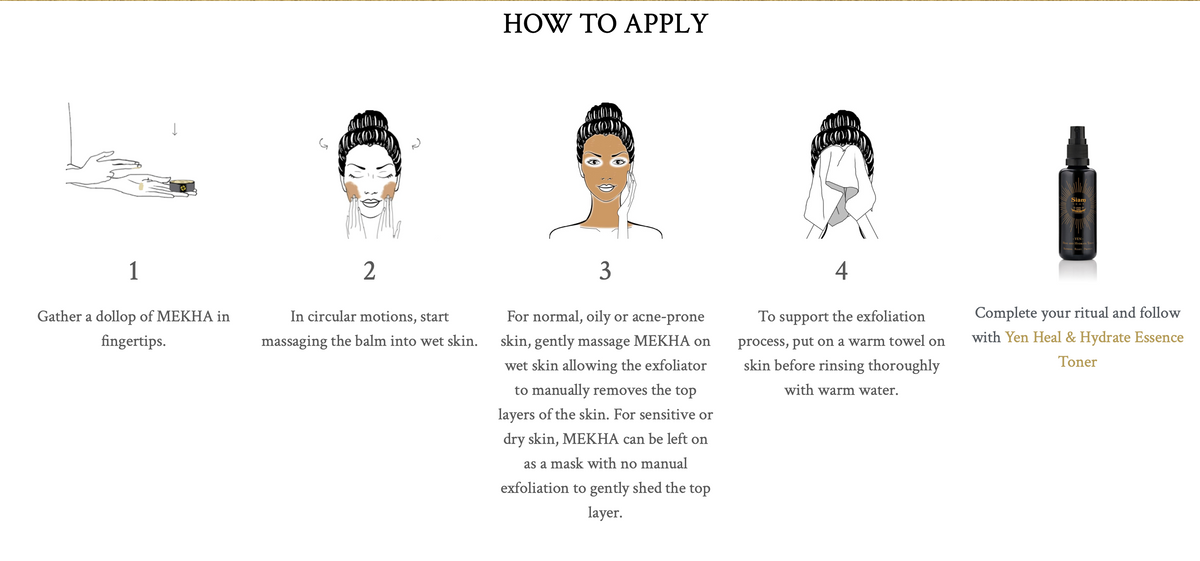 HOW TO APPLY

1

Gather a dollop of MEKHA in fingertips.

2

In circular motions, start massaging the balm into wet skin.

3

For normal, oily or acne-prone skin, gently massage MEKHA on wet skin allowing the exfoliator to manually removes the top layers of the skin. For sensitive or dry skin, MEKHA can be left on as a mask with no manual exfoliation to gently shed the top layer.

4

To support the exfoliation process, put on a warm towel on skin before rinsing thoroughly with warm water.

Siam

Complete your ritual and follow with Yen Heal & Hydrate Essence Toner