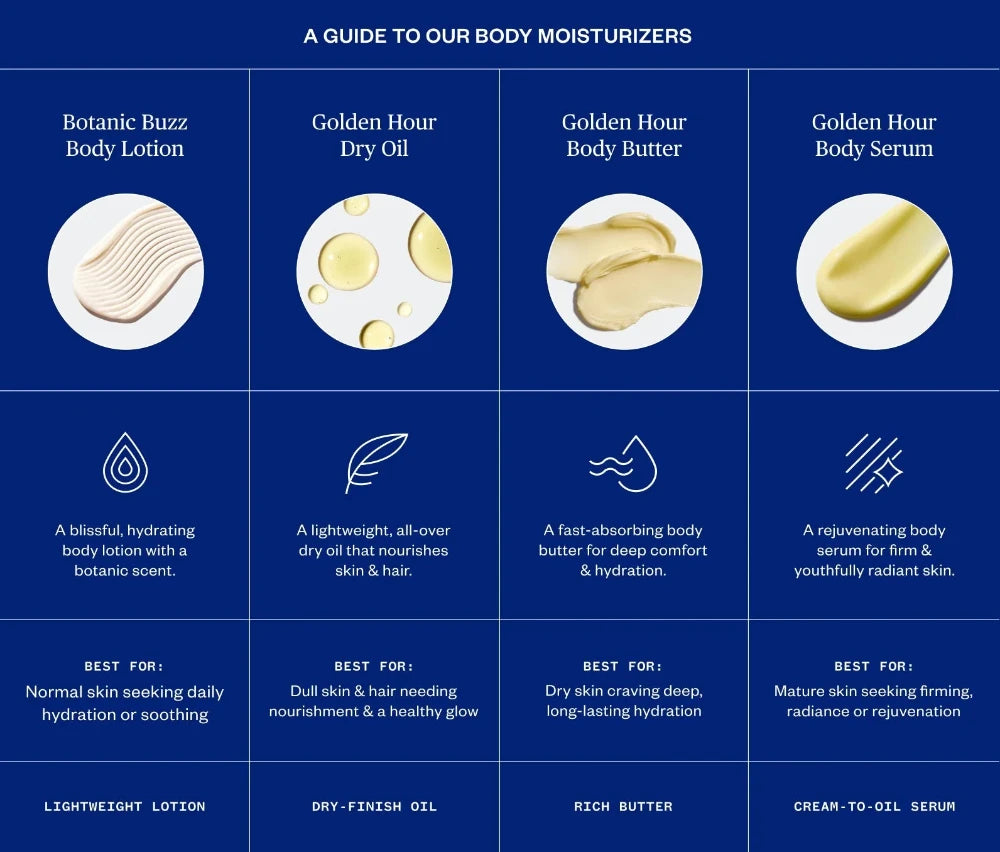 A GUIDE TO OUR BODY MOISTURIZERS

| Botanic Buzz Body Lotion | Golden Hour Dry Oil | Golden Hour Body Butter | Golden Hour Body Serum |
|---|---|---|---|
| A blissful, hydrating body lotion with a botanic scent. | A lightweight, all-over dry oil that nourishes skin & hair. | A fast-absorbing body butter for deep comfort & hydration. | A rejuvenating body serum for firm & youthfully radiant skin. |
| BEST FOR: Normal skin seeking daily hydration or soothing | BEST FOR: Dull skin & hair needing nourishment & a healthy glow | BEST FOR: Dry skin craving deep, long-lasting hydration | BEST FOR: Mature skin seeking firming, radiance or rejuvenation |
| LIGHTWEIGHT LOTION | DRY-FINISH OIL | RICH BUTTER | CREAM-TO-OIL SERUM |